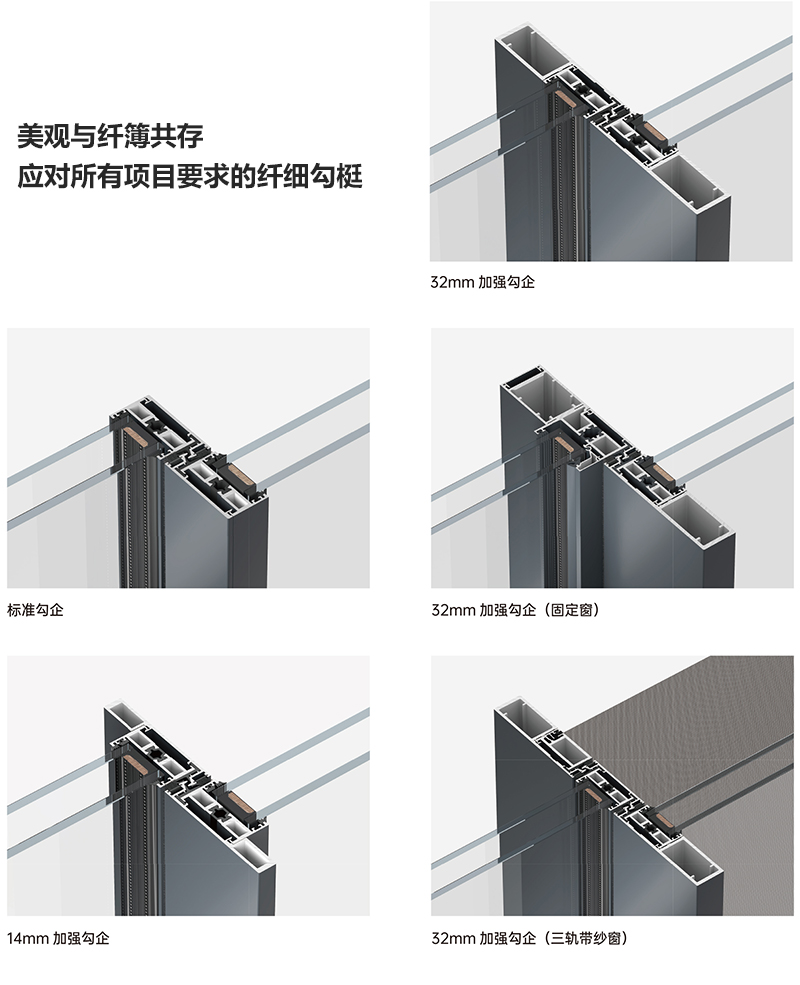 美观与纤薄共存
应对所有项目要求的纤细勾梃

32mm 加强勾企

标准勾企

32mm 加强勾企（固定窗）

14mm 加强勾企

32mm 加强勾企（三轨带纱窗）